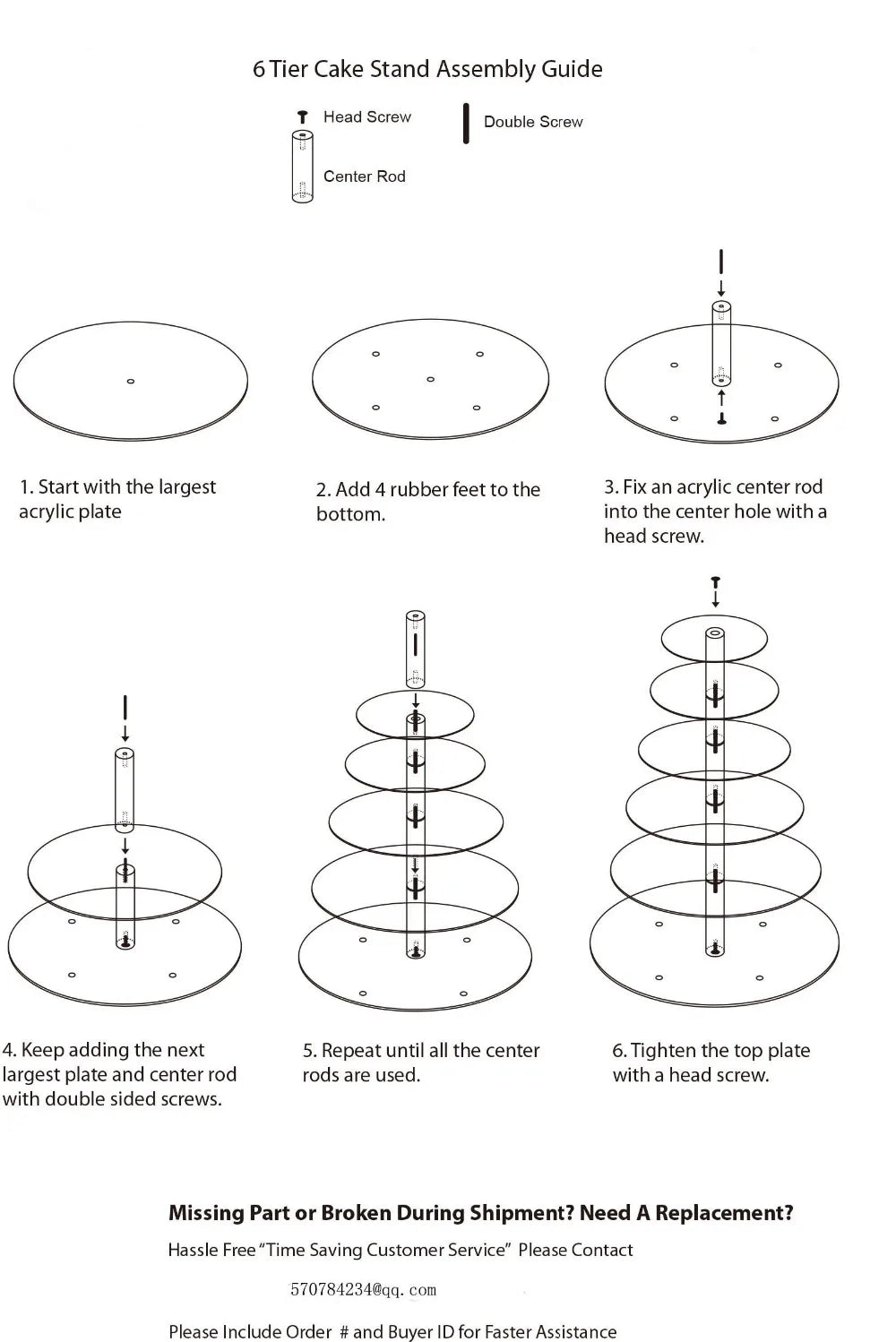 6 Tier Cake Stand Assembly Guide

Head Screw

Double Screw

Center Rod

1. Start with the largest acrylic plate

2. Add 4 rubber feet to the bottom.

3. Fix an acrylic center rod into the center hole with a head screw.

4. Keep adding the next largest plate and center rod with double sided screws.

5. Repeat until all the center rods are used.

6. Tighten the top plate with a head screw.

Missing Part or Broken During Shipment? Need A Replacement?

Hassle Free "Time Saving Customer Service" Please Contact

570784234@qq.com

Please Include Order # and Buyer ID for Faster Assistance