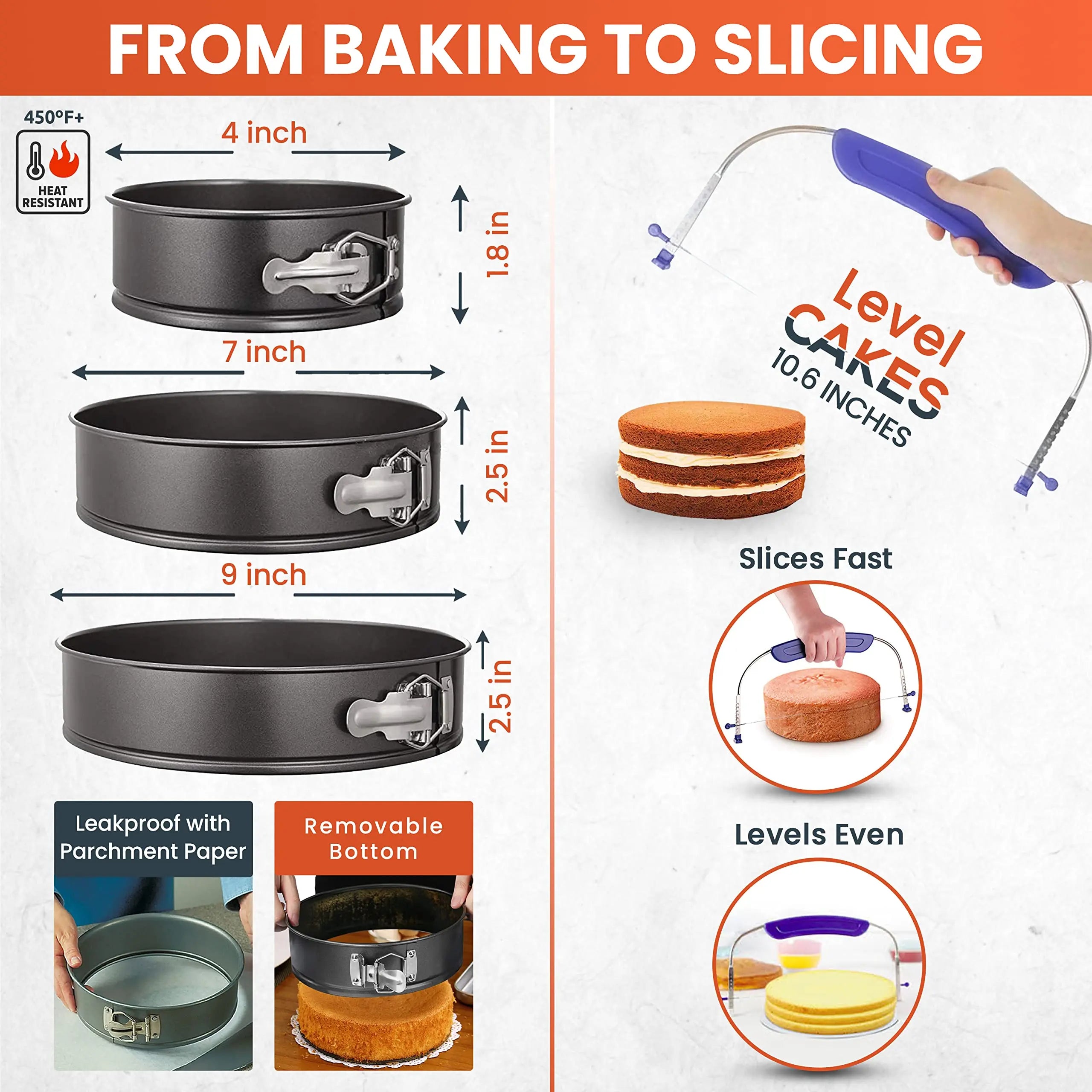 FROM BAKING TO SLICING

450°F+

HEAT RESISTANT

4 inch

1.8 in

7 inch

2.5 in

9 inch

2.5 in

Leakproof with Parchment Paper

Removable Bottom

Level CAKES

10.6 INCHES

Slices Fast

Levels Even