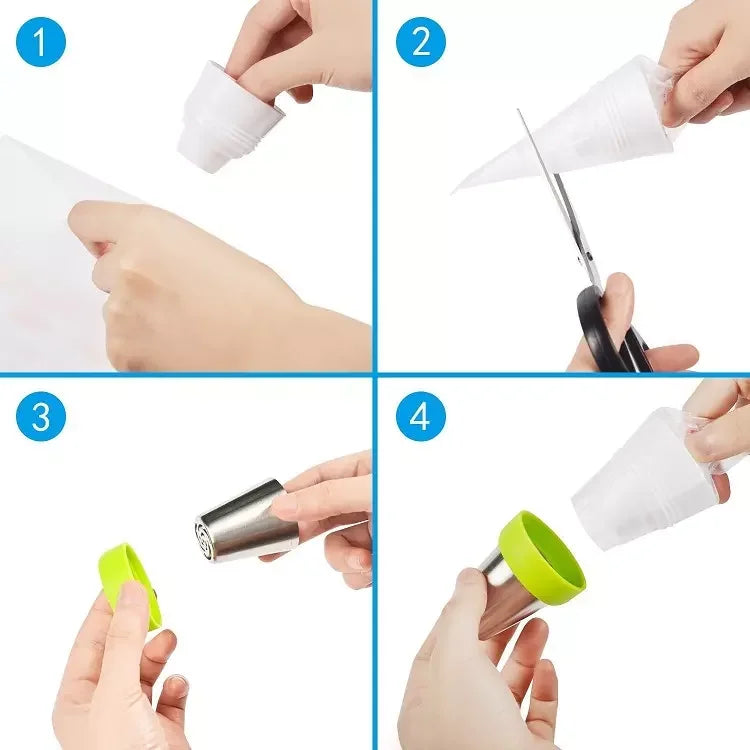 1

2

3

4