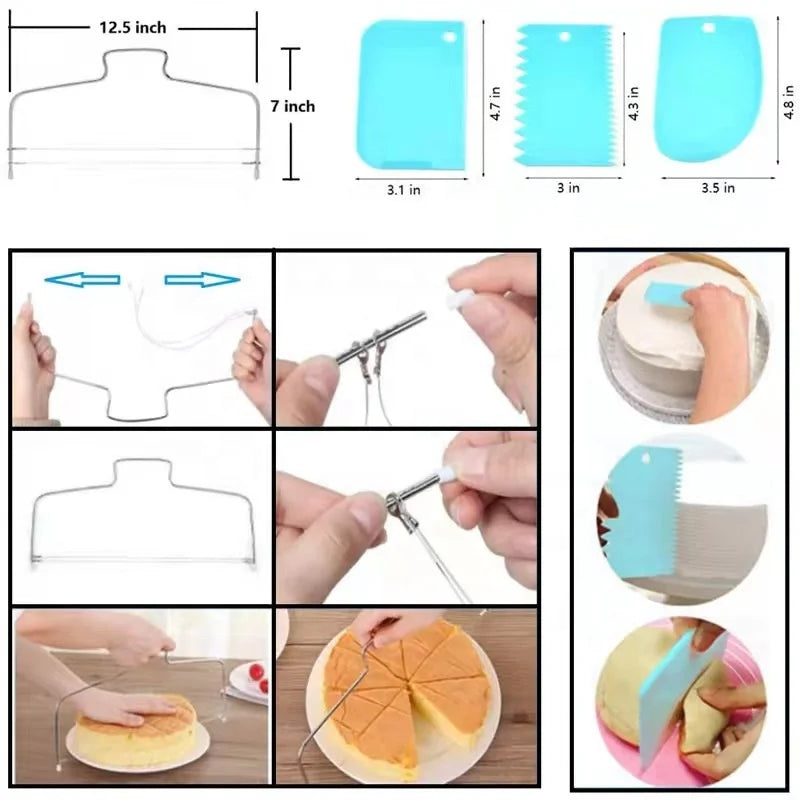 12.5 inch

7 inch

4.7 in

3.1 in

4.3 in

3 in

4.8 in

3.5 in