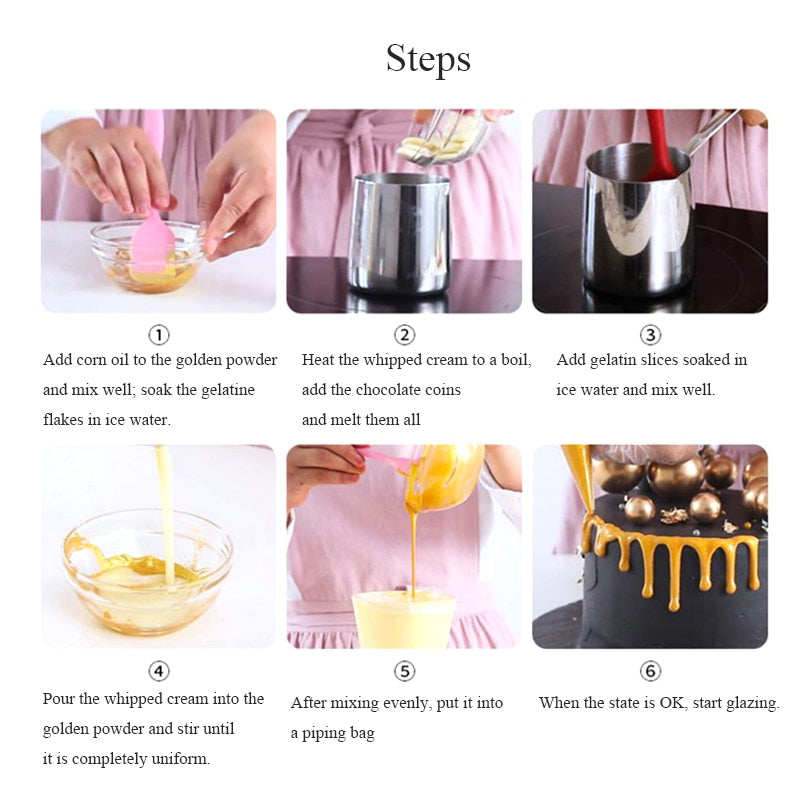 Steps

①
Add corn oil to the golden powder and mix well; soak the gelatine flakes in ice water.

②
Heat the whipped cream to a boil, add the chocolate coins and melt them all

③
Add gelatin slices soaked in ice water and mix well.

④
Pour the whipped cream into the golden powder and stir until it is completely uniform.

⑤
After mixing evenly, put it into a piping bag

⑥
When the state is OK, start glazing.