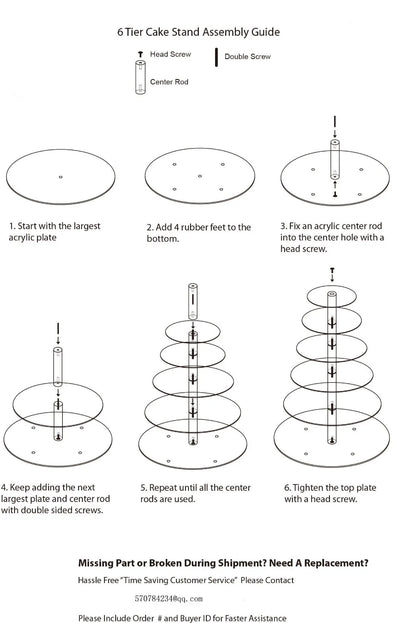 6 Tier Cake Stand Assembly Guide

Head Screw

Double Screw

Center Rod

1. Start with the largest acrylic plate

2. Add 4 rubber feet to the bottom.

3. Fix an acrylic center rod into the center hole with a head screw.

4. Keep adding the next largest plate and center rod with double sided screws.

5. Repeat until all the center rods are used.

6. Tighten the top plate with a head screw.

Missing Part or Broken During Shipment? Need A Replacement?

Hassle Free "Time Saving Customer Service" Please Contact

570784234@qq.com

Please Include Order # and Buyer ID for Faster Assistance