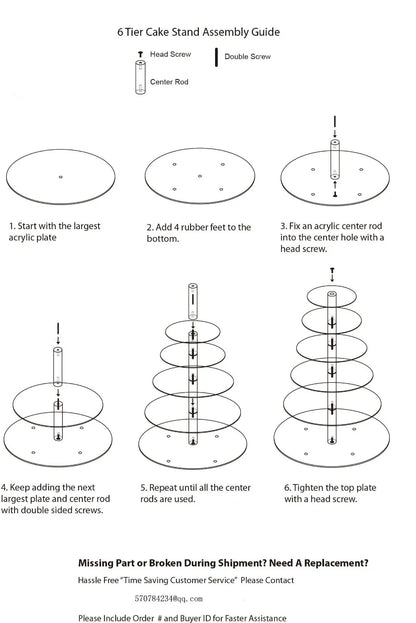 6 Tier Cake Stand Assembly Guide

Head Screw

Double Screw

Center Rod

1. Start with the largest acrylic plate

2. Add 4 rubber feet to the bottom.

3. Fix an acrylic center rod into the center hole with a head screw.

4. Keep adding the next largest plate and center rod with double sided screws.

5. Repeat until all the center rods are used.

6. Tighten the top plate with a head screw.

Missing Part or Broken During Shipment? Need A Replacement?

Hassle Free "Time Saving Customer Service" Please Contact

570784234@qq.com

Please Include Order # and Buyer ID for Faster Assistance