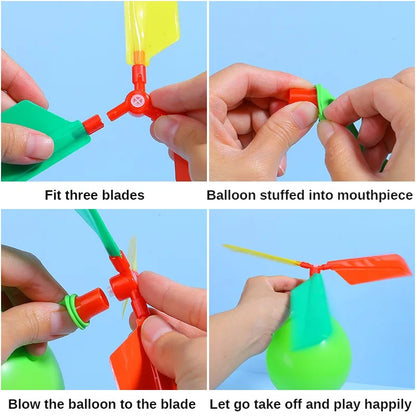 Fit three blades

Balloon stuffed into mouthpiece

Blow the balloon to the blade

Let go take off and play happily