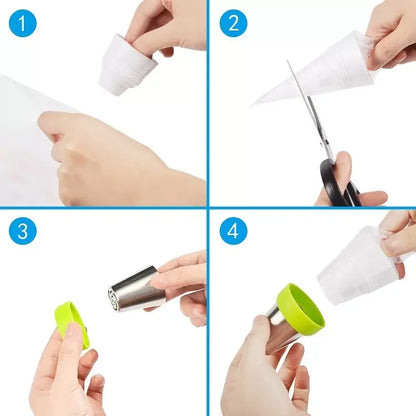 1
2
3
4