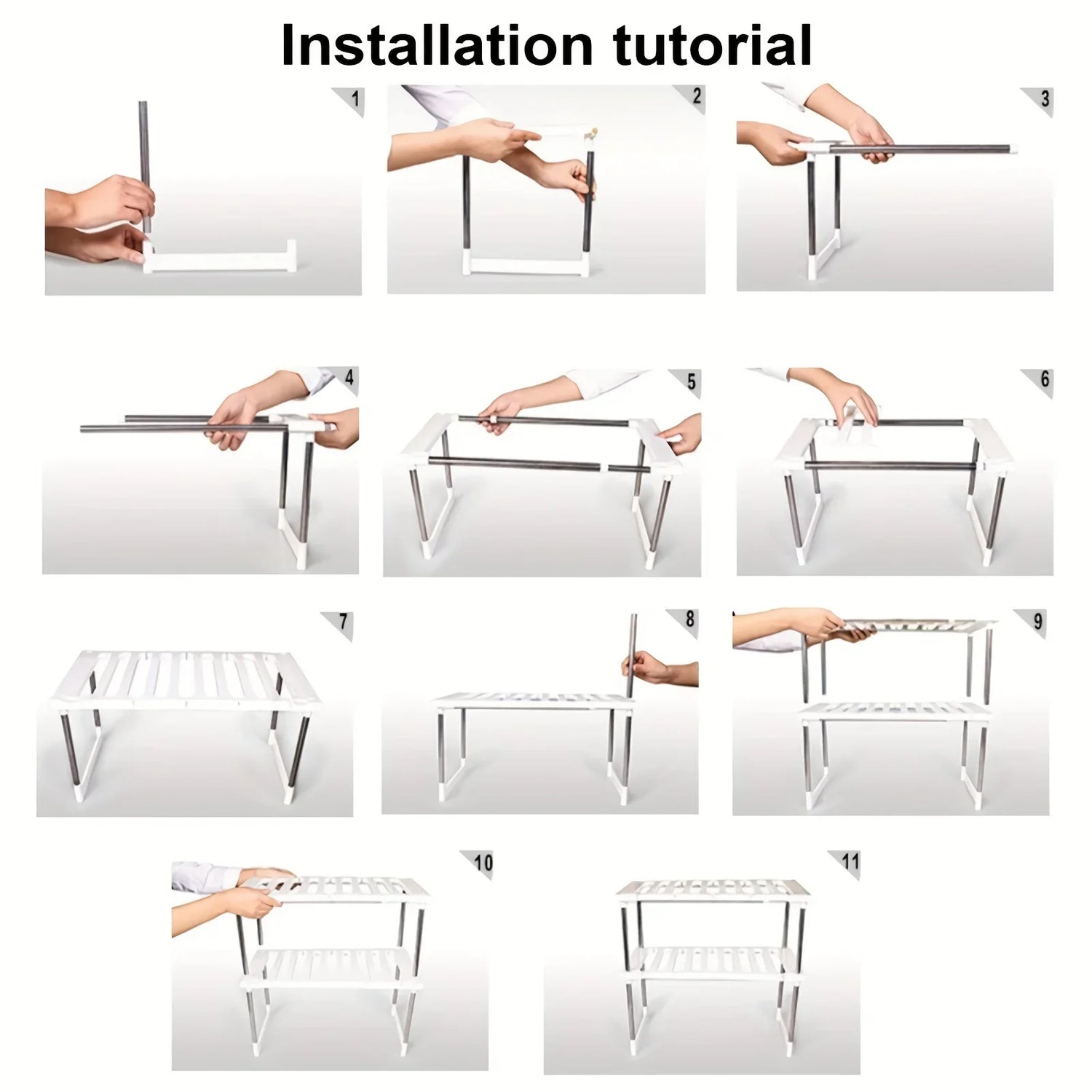 Installation tutorial

1

2

3

4

5

6

7

8

9

10

11